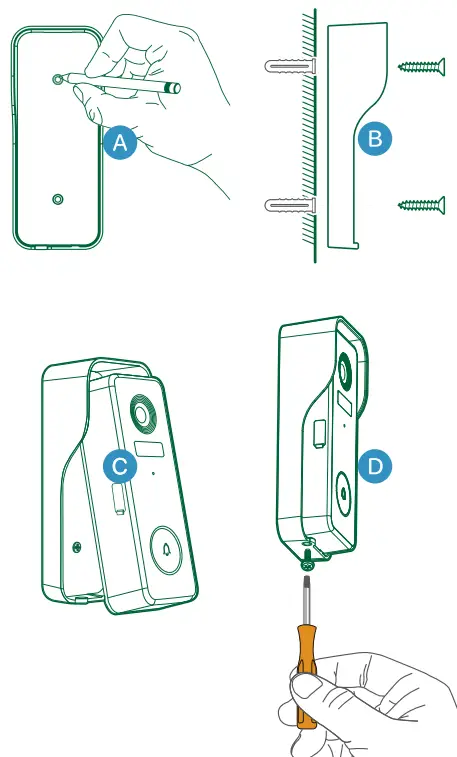 A

B

C

D