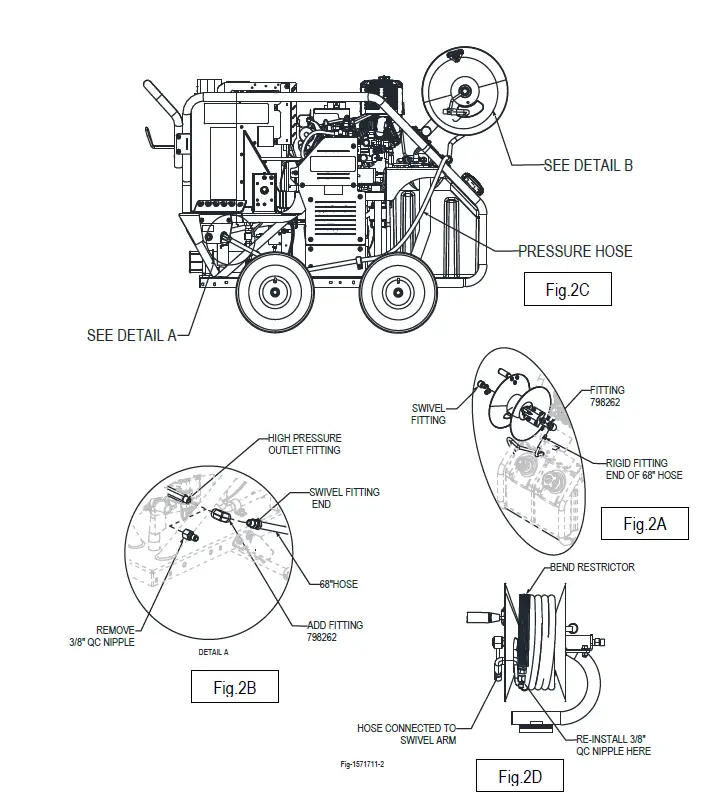 SEE DETAIL B

PRESSURE HOSE

Fig.2C

SEE DETAIL A

SWIVEL FITTING

FITTING 798262

RIGID FITTING END OF 68" HOSE

Fig.2A

HIGH PRESSURE OUTLET FITTING

SWIVEL FITTING END

68"HOSE

ADD FITTING 798262

REMOVE 3/8" QC NIPPLE

DETAIL A

Fig.2B

BEND RESTRICTOR

HOSE CONNECTED TO SWIVEL ARM

RE-INSTALL 3/8" QC NIPPLE HERE

Fig-1571711-2

Fig.2D