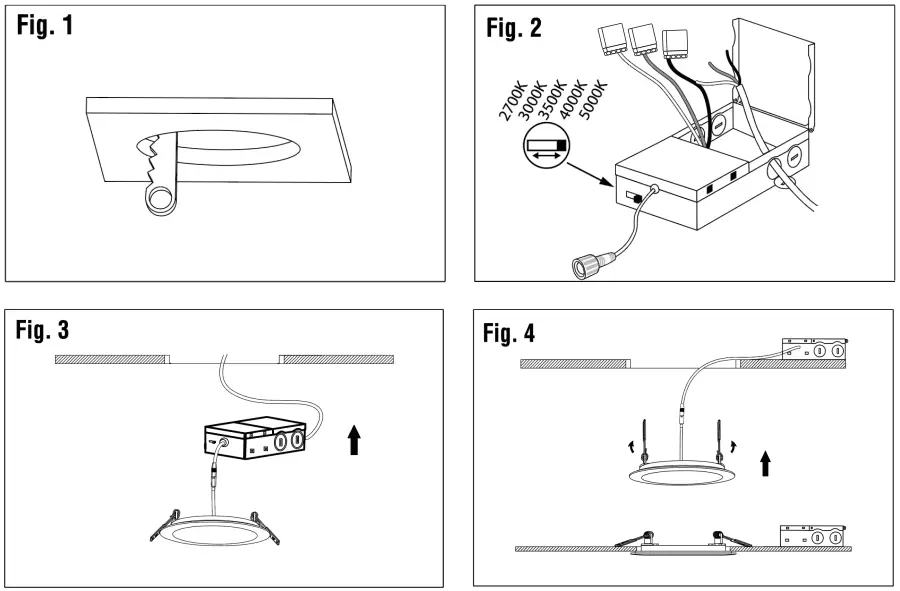 Fig. 1

Fig. 2

2700K
3000K
3500K
4000K
5000K

Fig. 3

Fig. 4