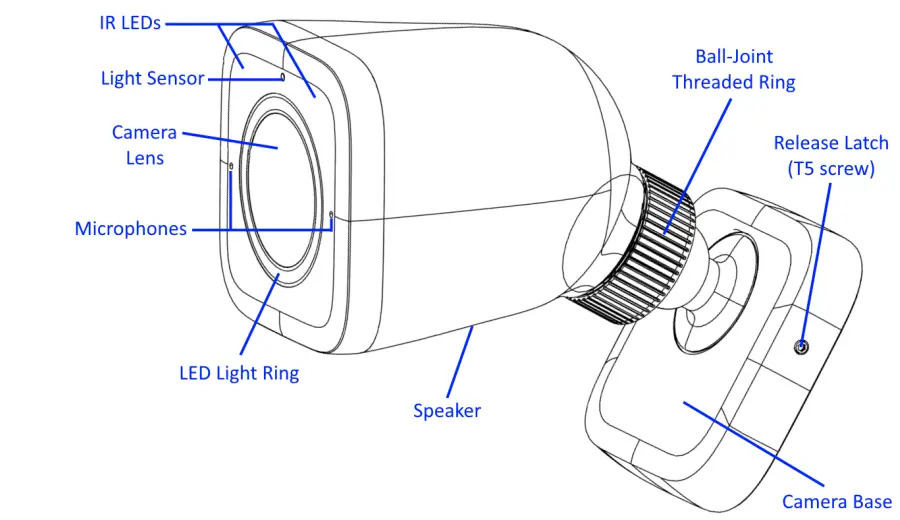 IR LEDs
Light Sensor
Camera Lens
Microphones
LED Light Ring
Speaker
Ball-Joint Threaded Ring
Release Latch (T5 screw)
Camera Base