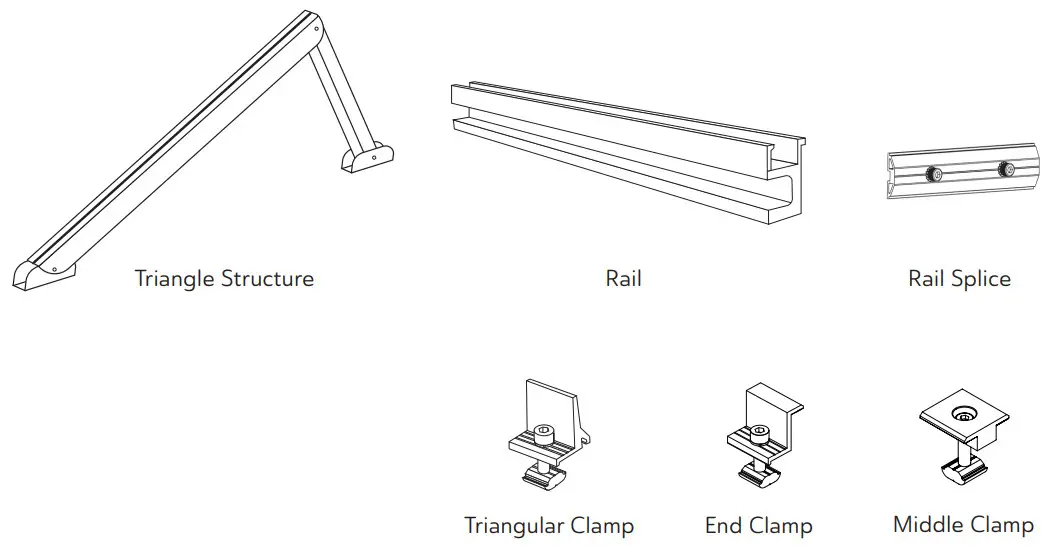 Triangle Structure

Rail

Rail Splice

Triangular Clamp

End Clamp

Middle Clamp