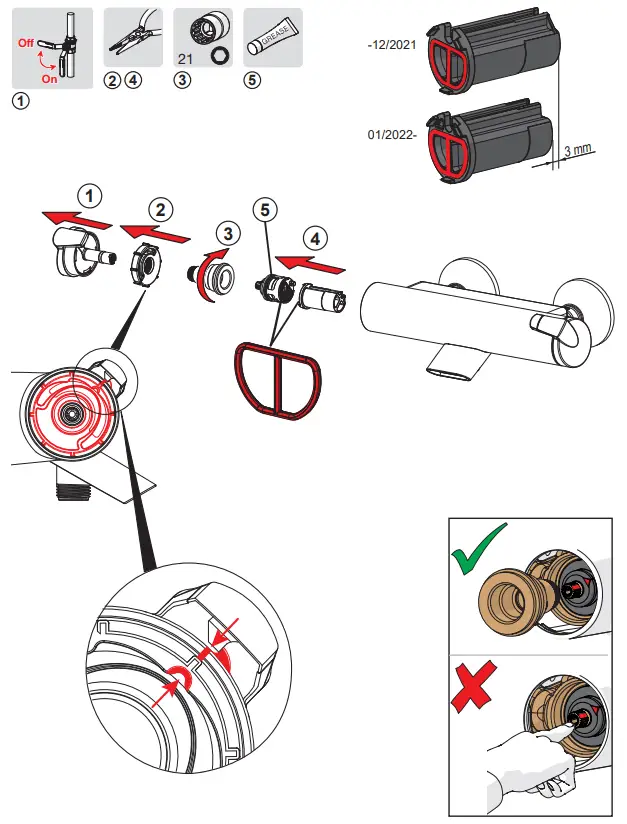 Off
On
①
② ④
21
③
GREASE
⑤
-12/2021
01/2022-
3 mm
1
2
3
5
4