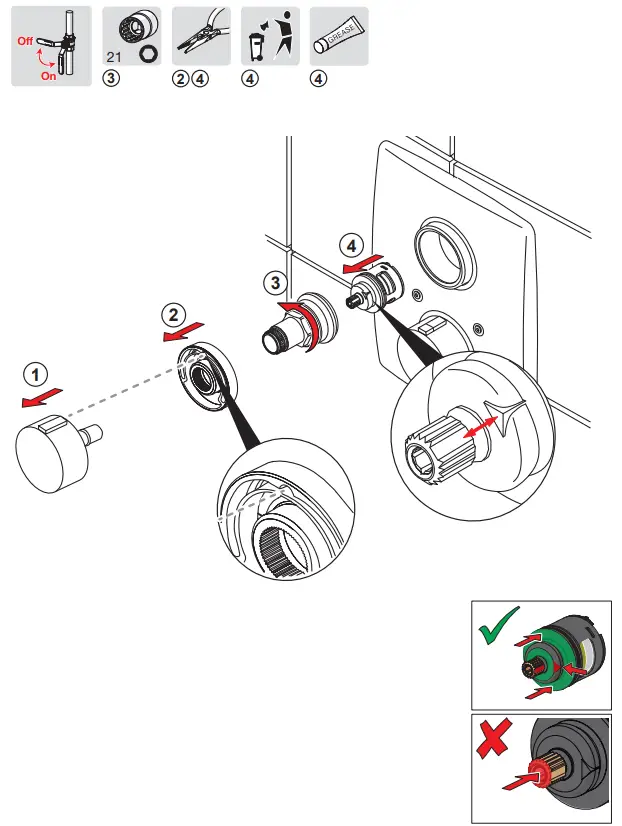 Off
On
21
③
②④
④
GREASE
④
4
3
2
1