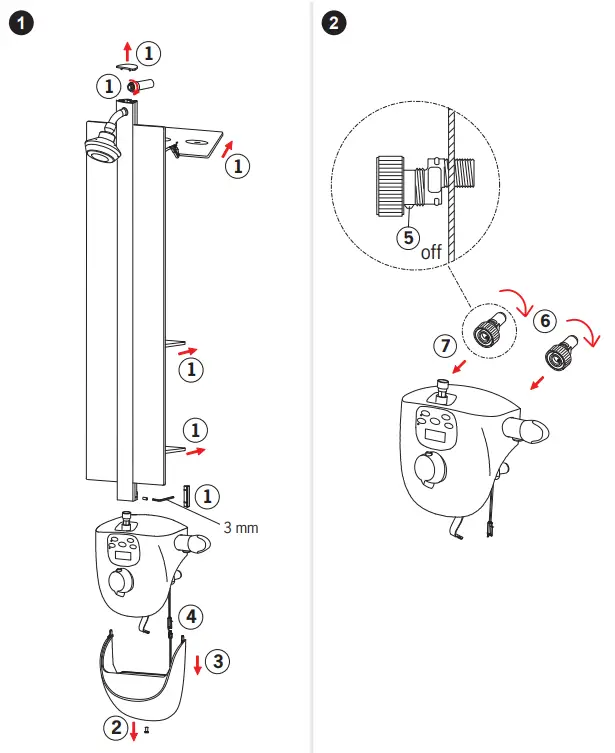 1

1

1

1

1

1

1

3 mm

4

3

2

2

5

off

6

7