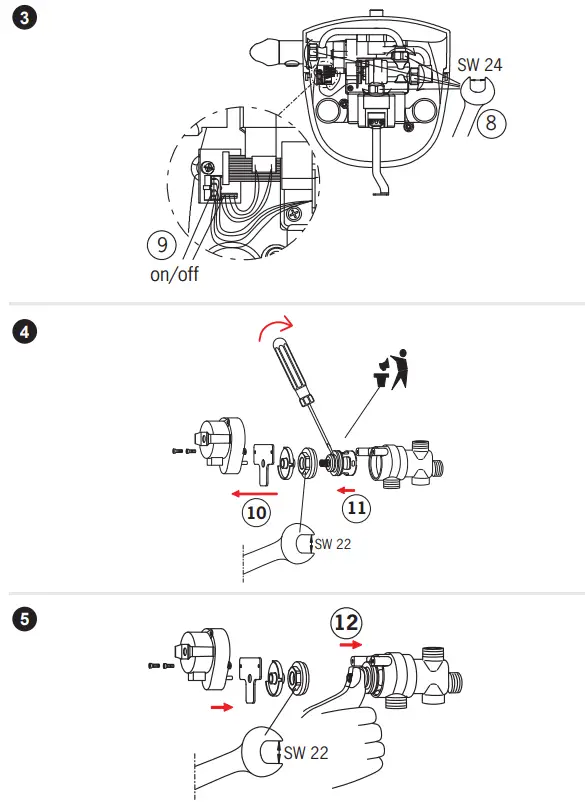 3

SW 24

8

9

on/off

4

10

11

SW 22

5

12

SW 22