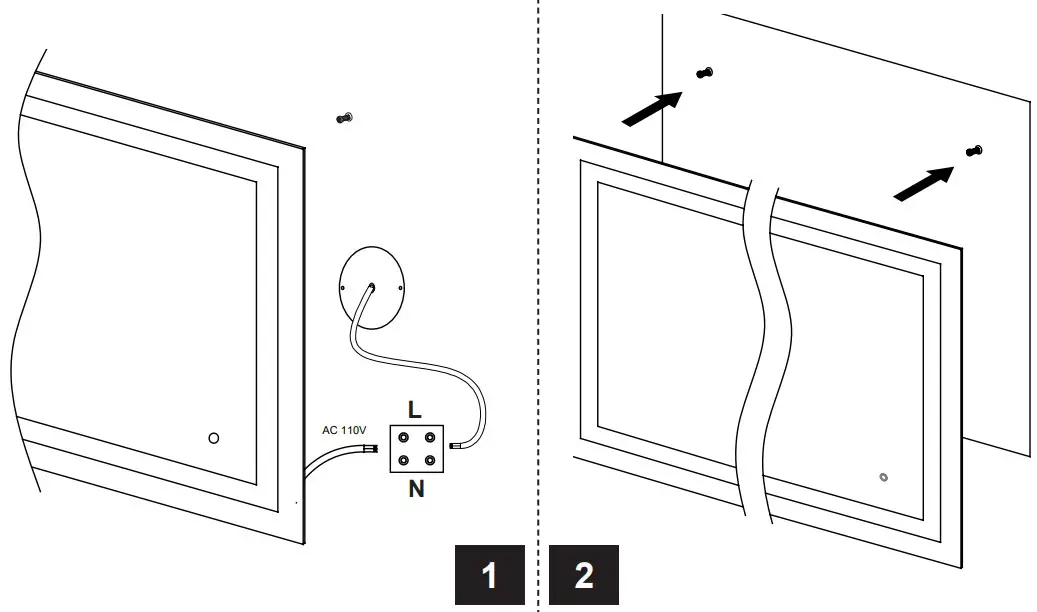 AC 110V
L
N
1
2