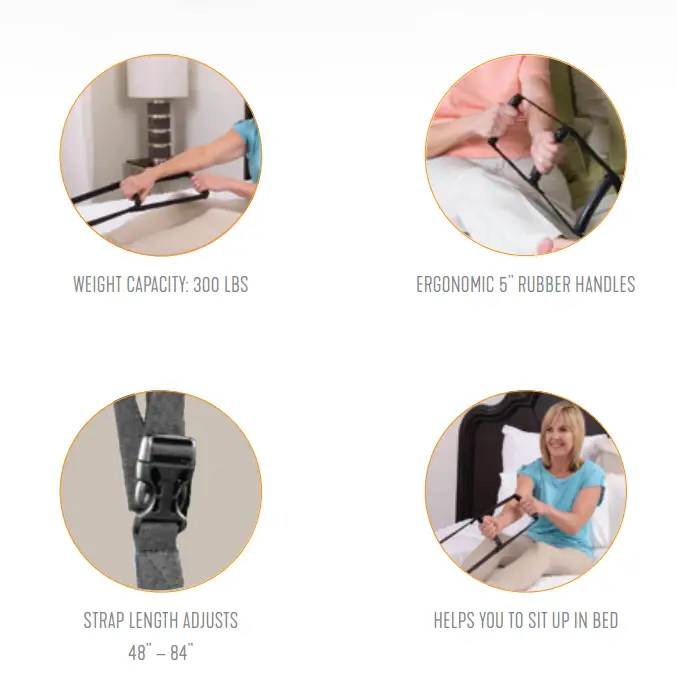 WEIGHT CAPACITY: 300 LBS

ERGONOMIC 5" RUBBER HANDLES

STRAP LENGTH ADJUSTS 48" – 84"

HELPS YOU TO SIT UP IN BED