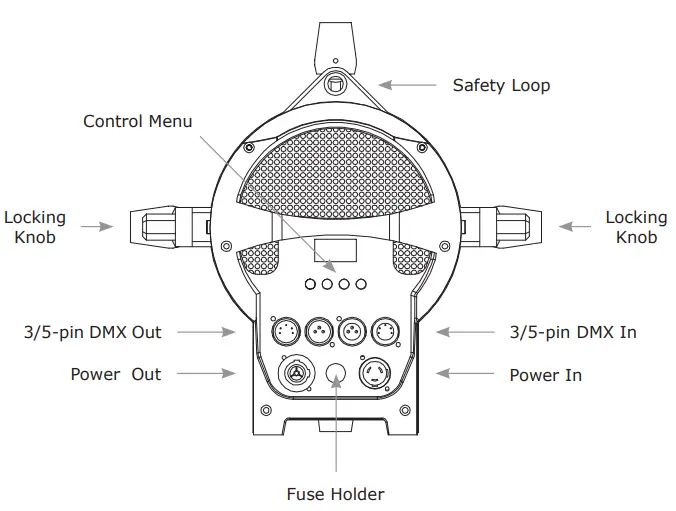 Safety Loop

Control Menu

Locking Knob

Locking Knob

3/5-pin DMX Out

3/5-pin DMX In

Power Out

Power In

Fuse Holder