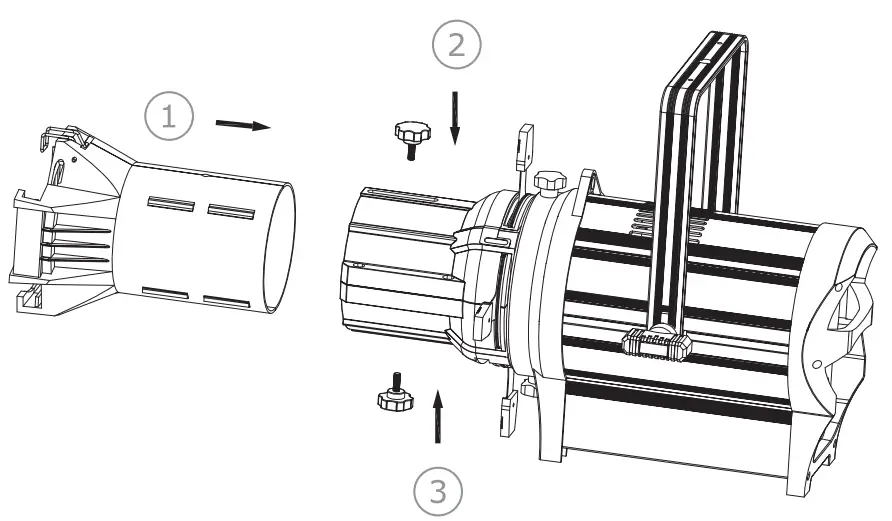 1
2
3