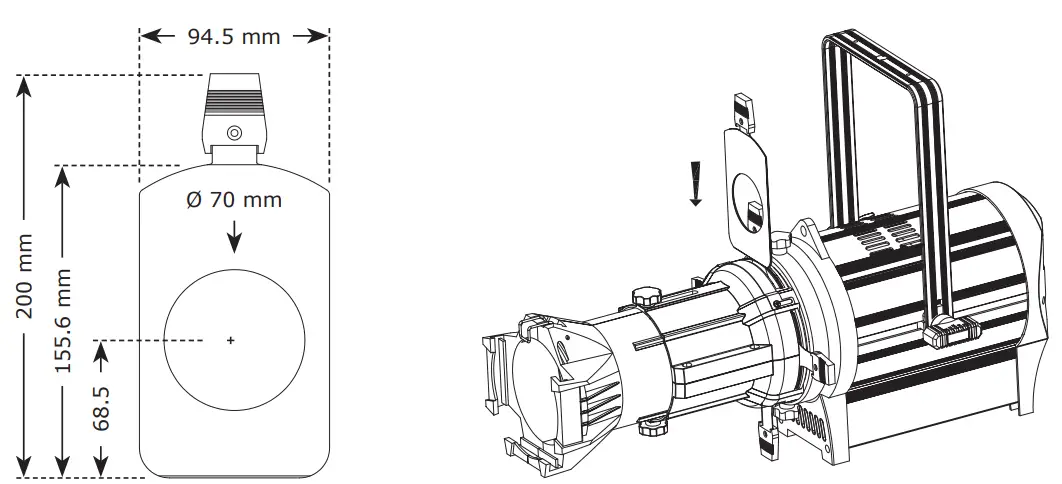 94.5 mm

Ø 70 mm

200 mm

155.6 mm

68.5