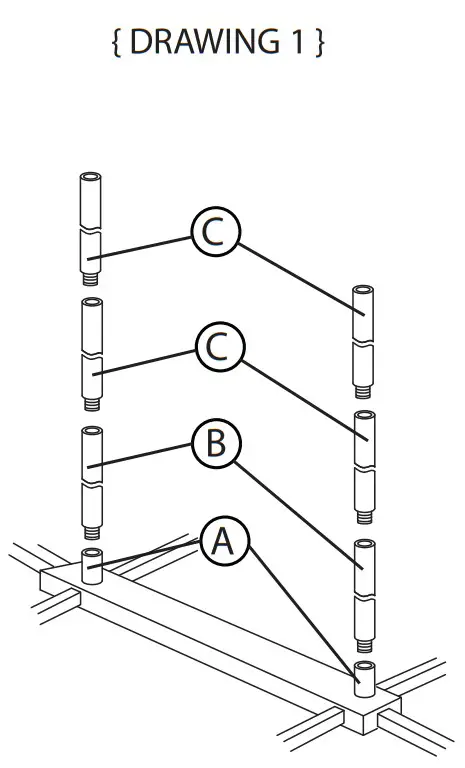 { DRAWING 1 }

C

C

B

A