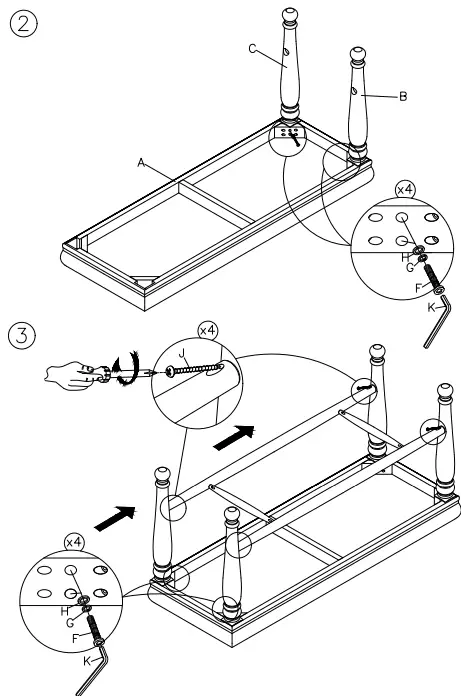 2

C

B

A

x4

H

G

F

K

3

x4

J

x4

H

G

F

K