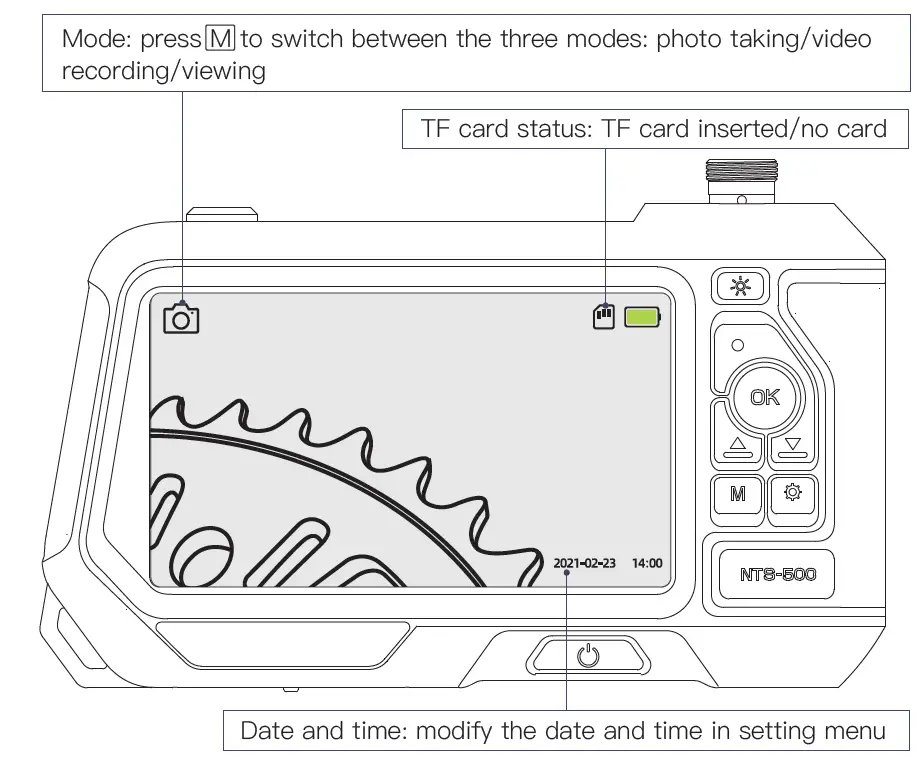 Mode: press M to switch between the three modes: photo taking/video recording/viewing

TF card status: TF card inserted/no card

OK

M

2021-02-23 14:00

NTS-500

Date and time: modify the date and time in setting menu