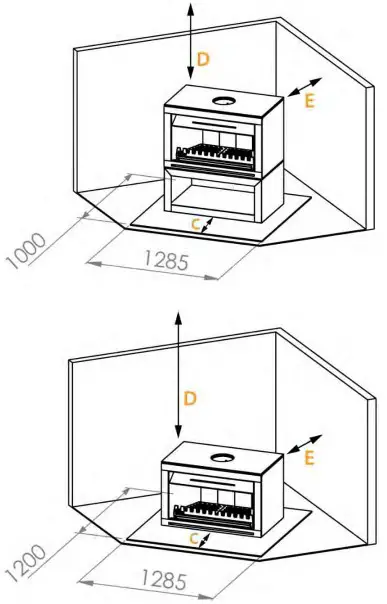 D
E
C
1000
1285

D
E
C
1200
1285