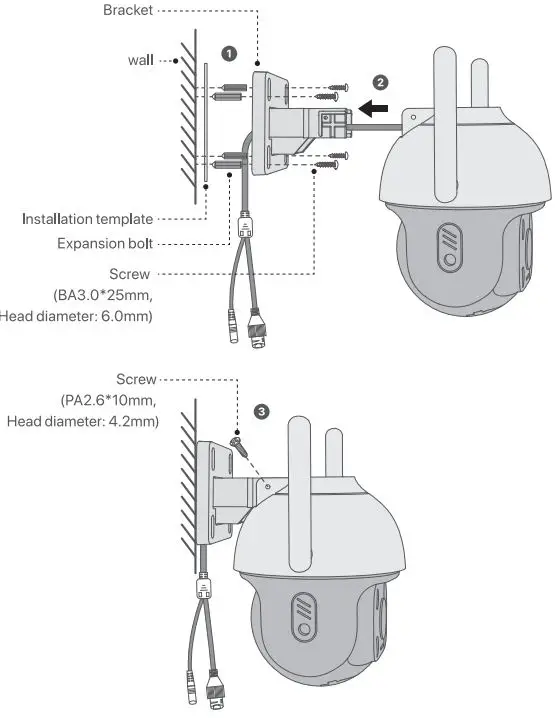 Bracket

wall

1

2

Installation template

Expansion bolt

Screw
(BA3.0*25mm,
Head diameter: 6.0mm)

Screw
(PA2.6*10mm,
Head diameter: 4.2mm)

3