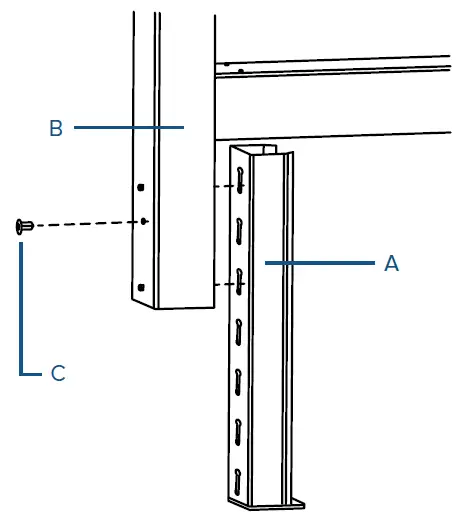 B
A
C