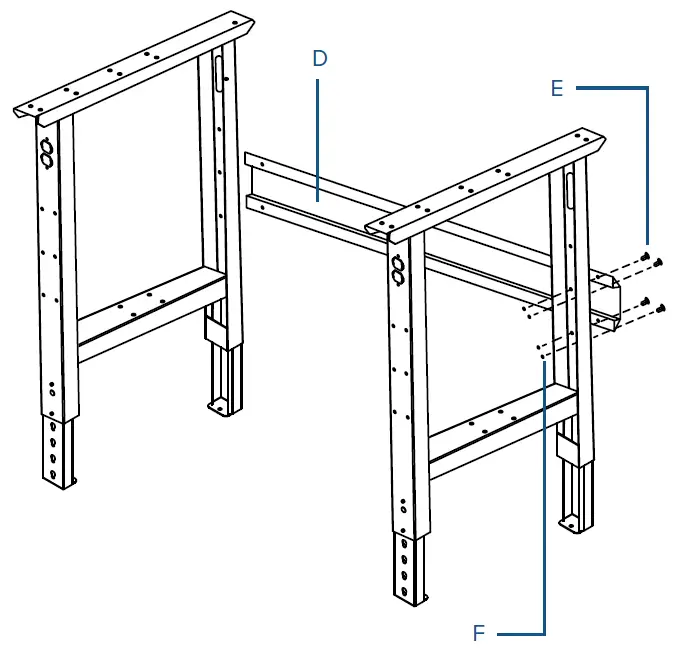 D

E

F