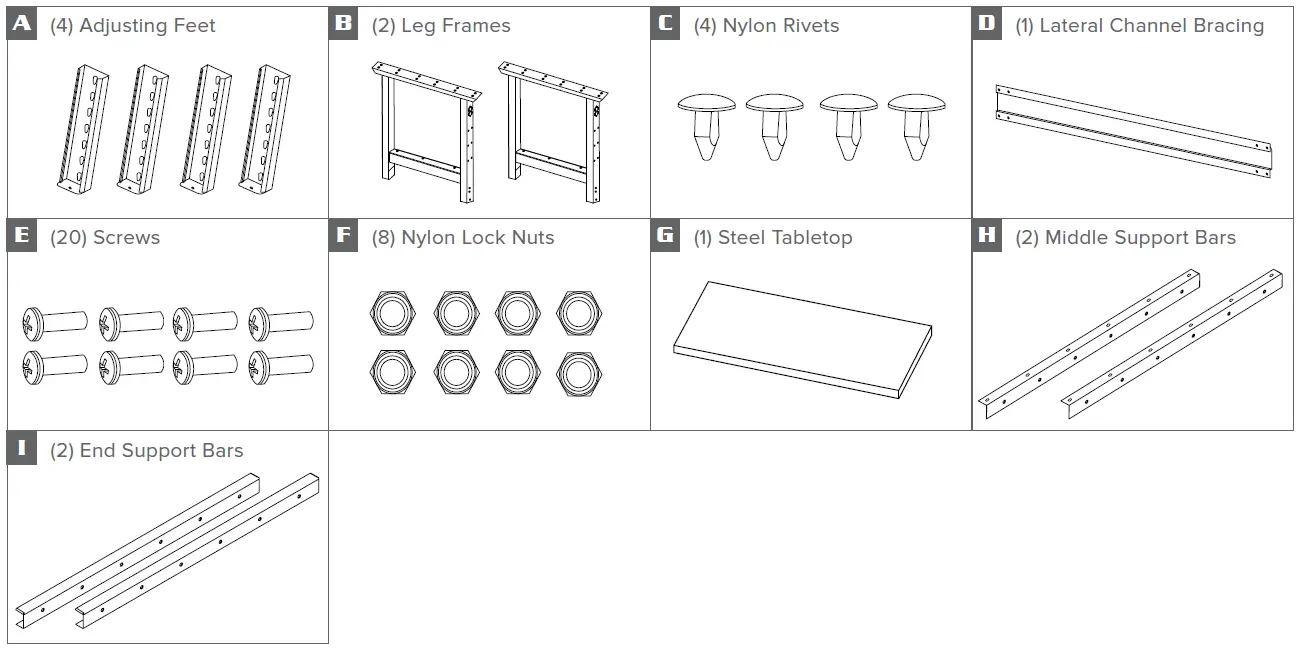 A (4) Adjusting Feet

B (2) Leg Frames

C (4) Nylon Rivets

D (1) Lateral Channel Bracing

E (20) Screws

F (8) Nylon Lock Nuts

G (1) Steel Tabletop

H (2) Middle Support Bars

I (2) End Support Bars