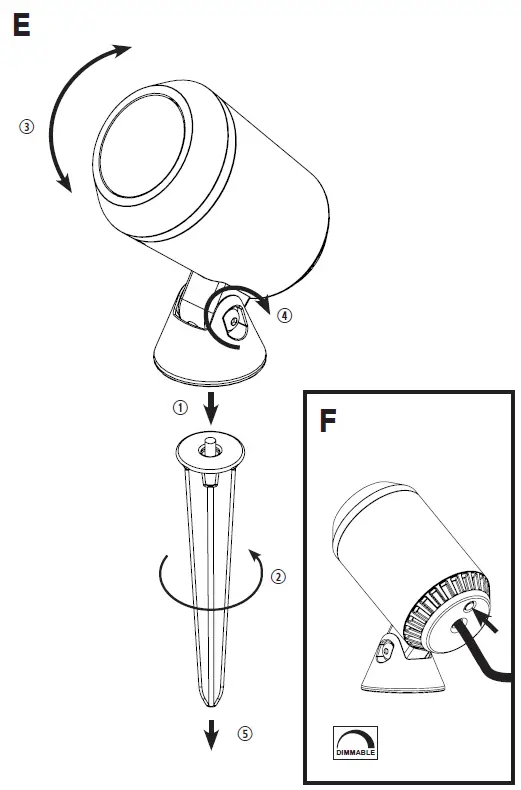 E

③

④

①

②

⑤

F

DIMMABLE