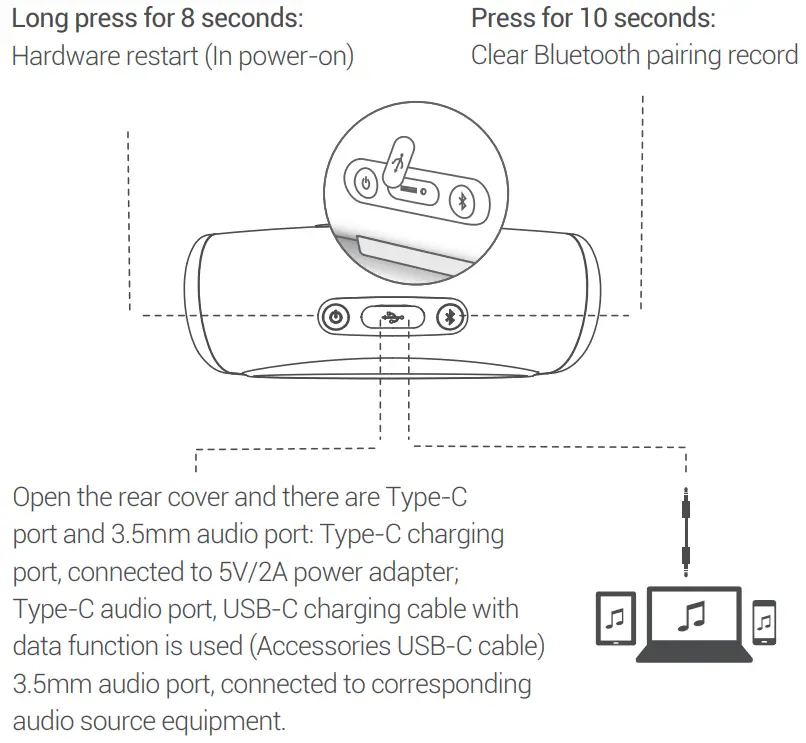 Long press for 8 seconds:
Hardware restart (In power-on)

Press for 10 seconds:
Clear Bluetooth pairing record

Open the rear cover and there are Type-C port and 3.5mm audio port: Type-C charging port, connected to 5V/2A power adapter; Type-C audio port, USB-C charging cable with data function is used (Accessories USB-C cable) 3.5mm audio port, connected to corresponding audio source equipment.