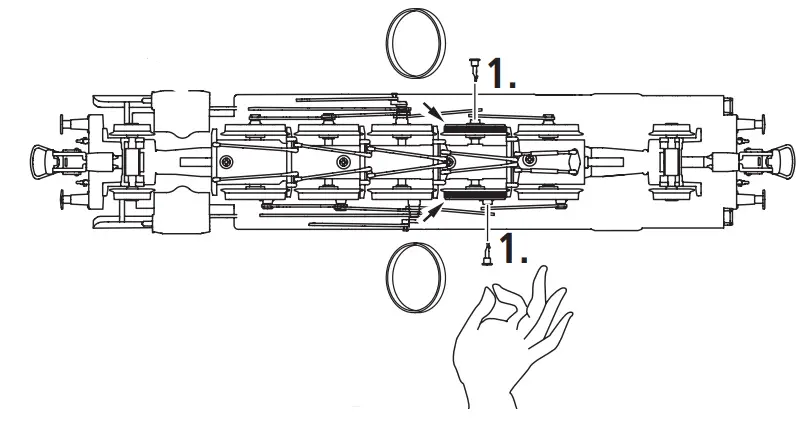 1.

1.