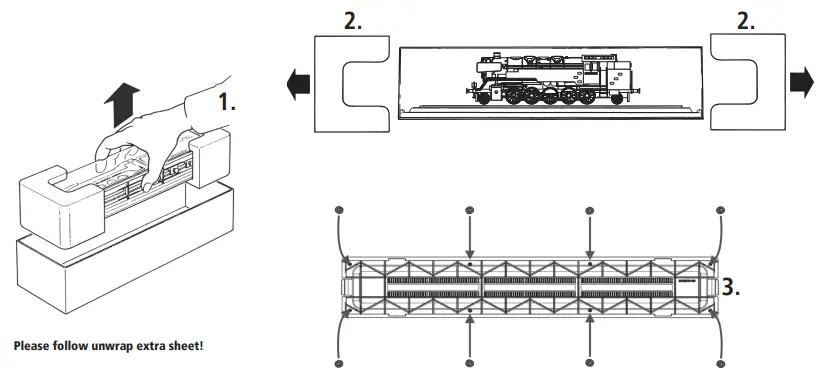 1.

2.

2.

3.

Please follow unwrap extra sheet!