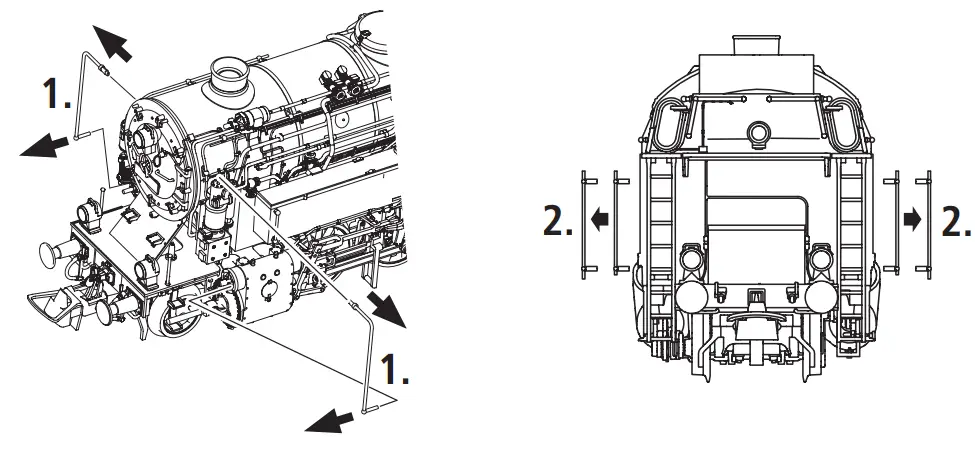 1.

1.

2.

2.