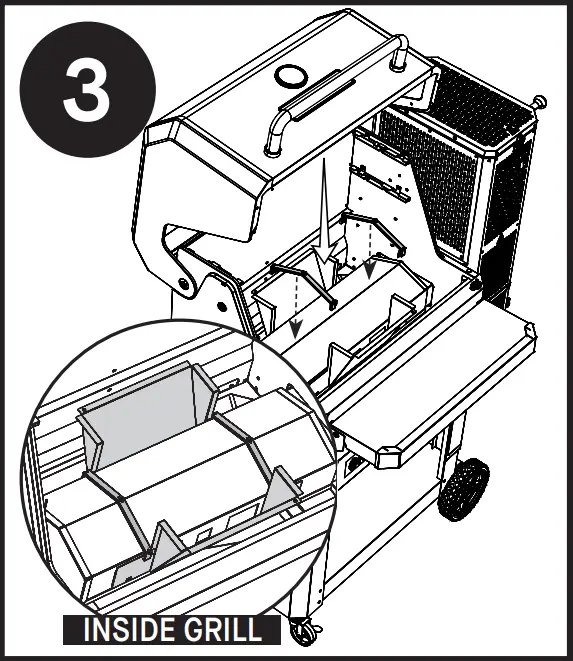 3

INSIDE GRILL