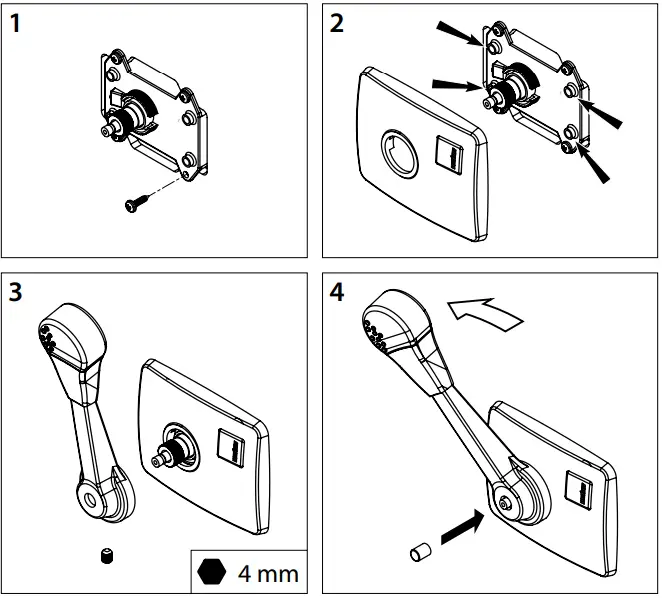 1

2

3

4 mm

4