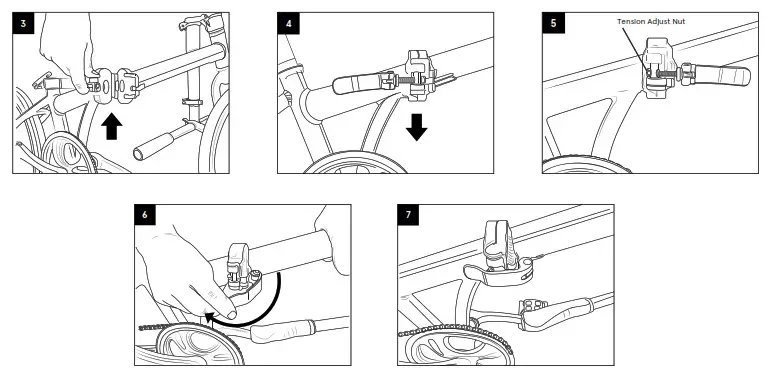 3

4

5

Tension Adjust Nut

6

7