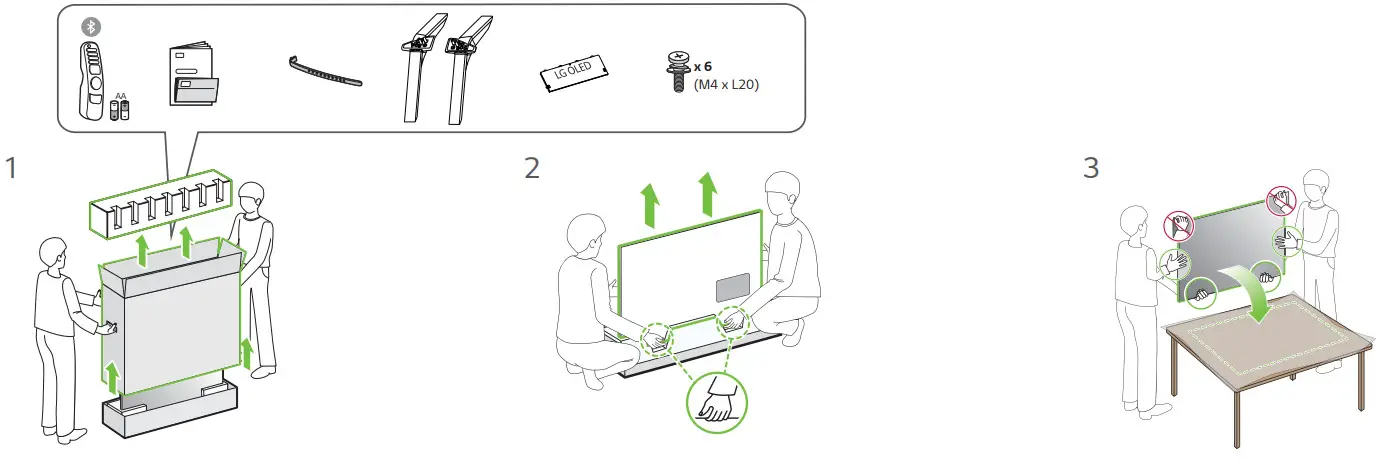 AA

LG OLED

x 6
(M4 x L20)

1

2

3