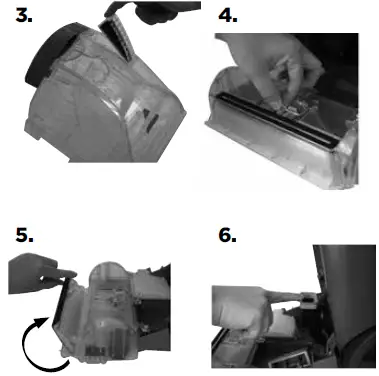 3.

4.

5.

6.