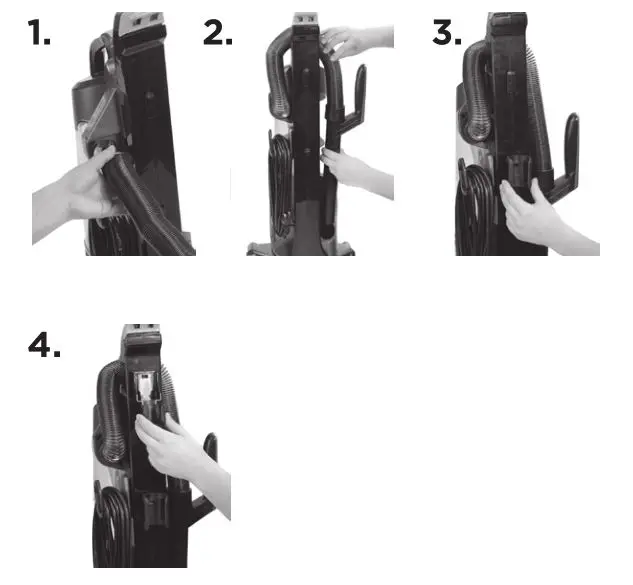 1.

2.

3.

4.