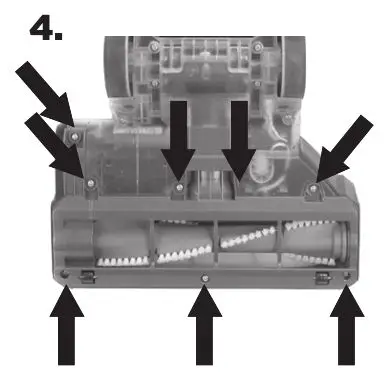 4.