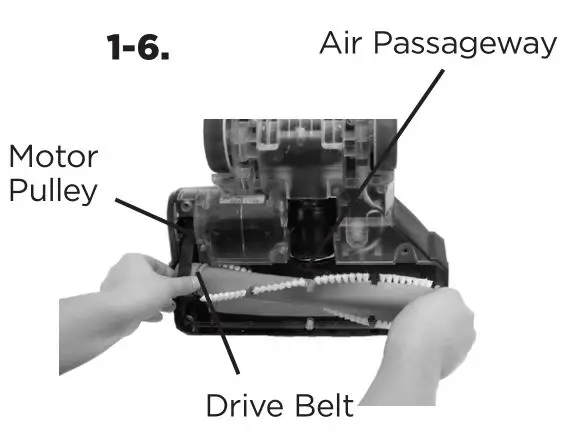 1-6.

Air Passageway

Motor Pulley

Drive Belt