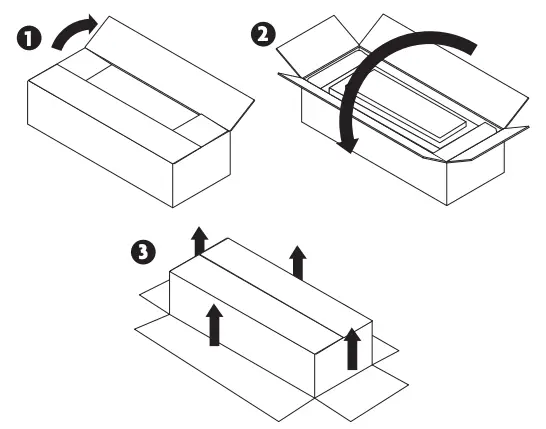 1

2

3