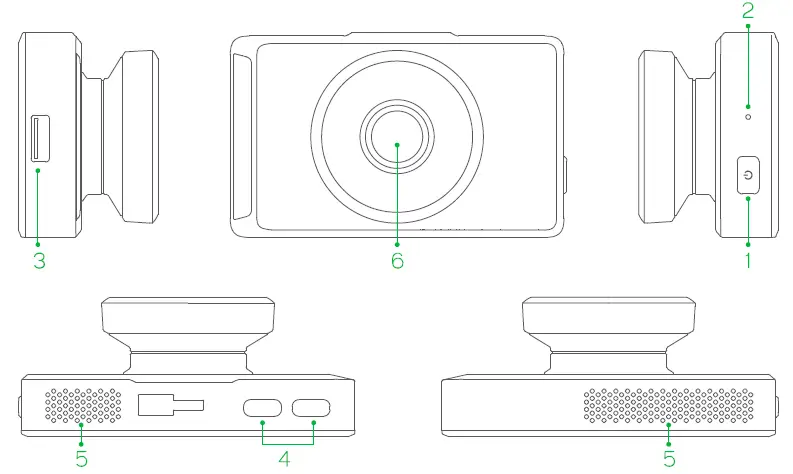 2
3
6
1
5
4
5