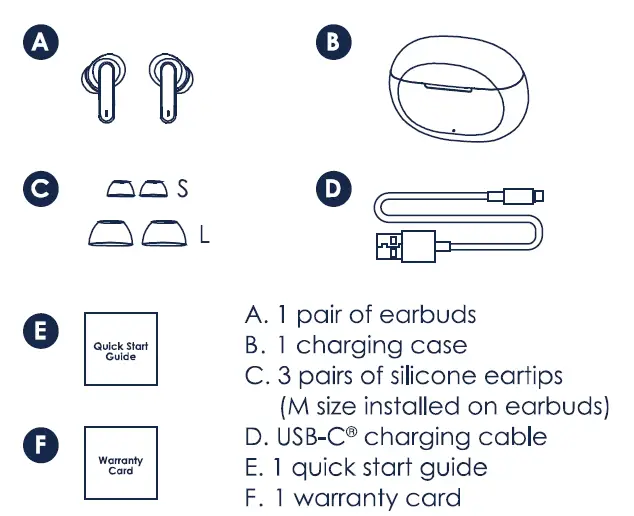 A

B

C

S

L

D

E

Quick Start Guide

F

Warranty Card

A. 1 pair of earbuds
B. 1 charging case
C. 3 pairs of silicone eartips (M size installed on earbuds)
D. USB-C® charging cable
E. 1 quick start guide
F. 1 warranty card