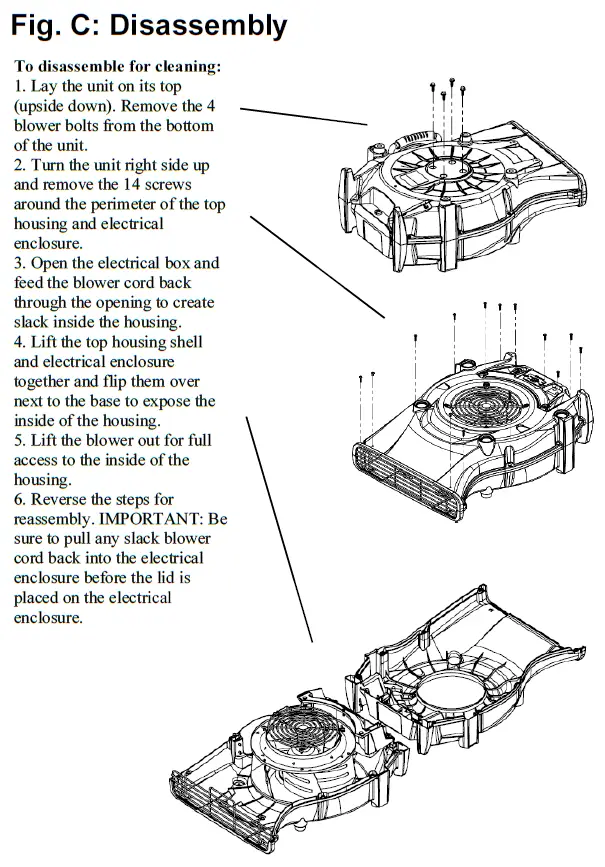 Fig. C: Disassembly

To disassemble for cleaning:
1. Lay the unit on its top (upside down). Remove the 4 blower bolts from the bottom of the unit.
2. Turn the unit right side up and remove the 14 screws around the perimeter of the top housing and electrical enclosure.
3. Open the electrical box and feed the blower cord back through the opening to create slack inside the housing.
4. Lift the top housing shell and electrical enclosure together and flip them over next to the base to expose the inside of the housing.
5. Lift the blower out for full access to the inside of the housing.
6. Reverse the steps for reassembly. IMPORTANT: Be sure to pull any slack blower cord back into the electrical enclosure before the lid is placed on the electrical enclosure.