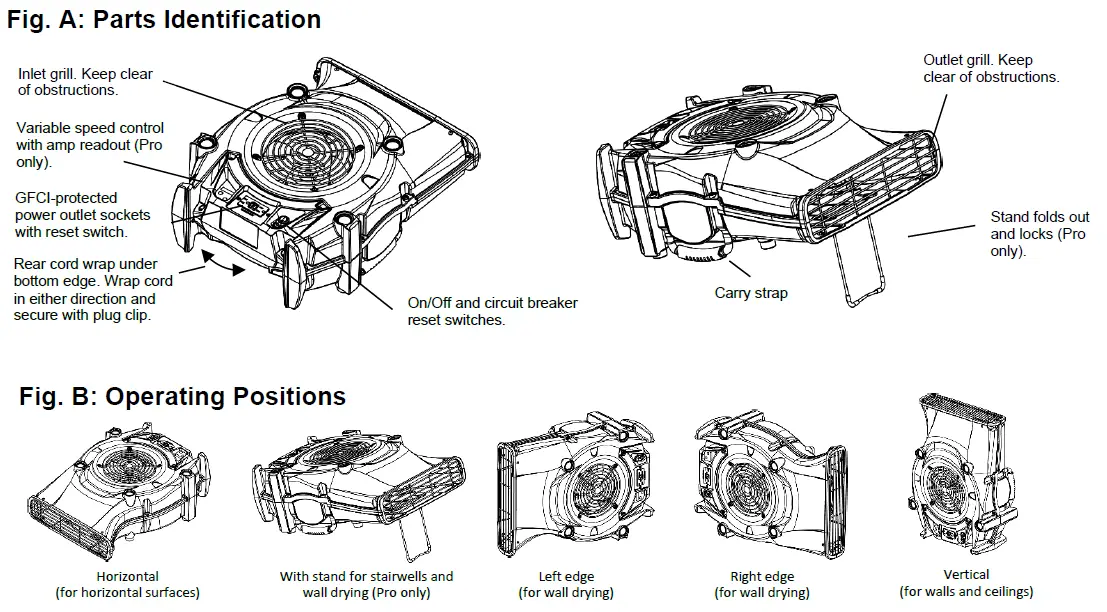 Fig. A: Parts Identification

Inlet grill. Keep clear of obstructions.

Variable speed control with amp readout (Pro only).

GFCI-protected power outlet sockets with reset switch.

Rear cord wrap under bottom edge. Wrap cord in either direction and secure with plug clip.

On/Off and circuit breaker reset switches.

Outlet grill. Keep clear of obstructions.

Stand folds out and locks (Pro only).

Carry strap

Fig. B: Operating Positions

Horizontal (for horizontal surfaces)

With stand for stairwells and wall drying (Pro only)

Left edge (for wall drying)

Right edge (for wall drying)

Vertical (for walls and ceilings)