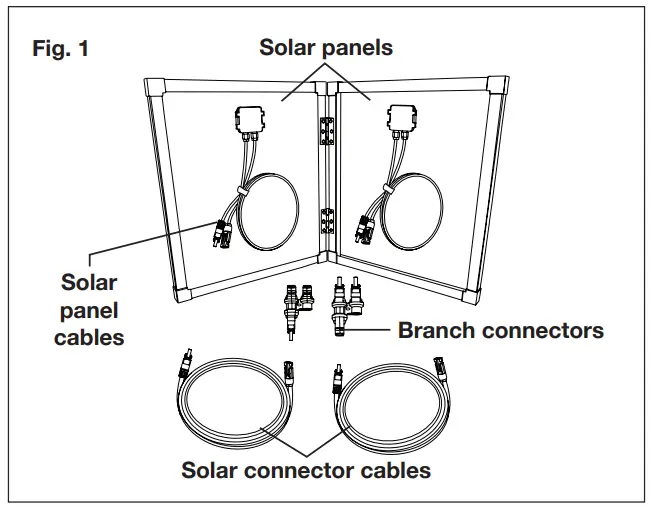 Fig. 1

Solar panels

Solar panel cables

Branch connectors

Solar connector cables