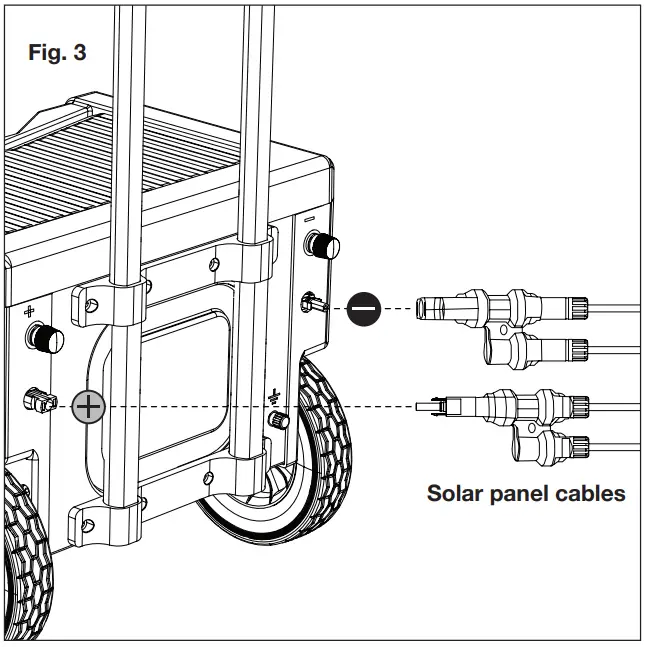 Fig. 3

−

+

Solar panel cables