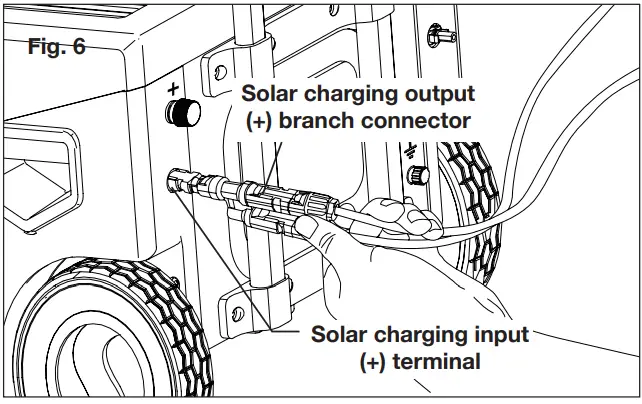 Fig. 6

+

Solar charging output (+) branch connector

Solar charging input (+) terminal