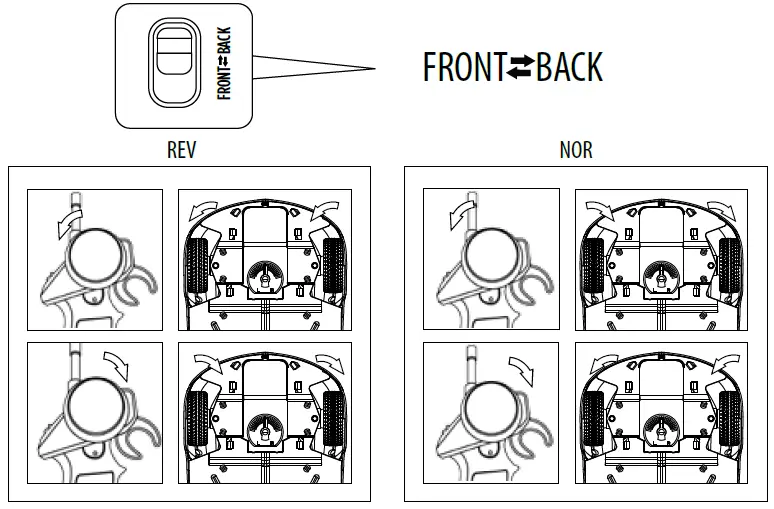 FRONT⇄BACK

FRONT⇄BACK

REV

NOR