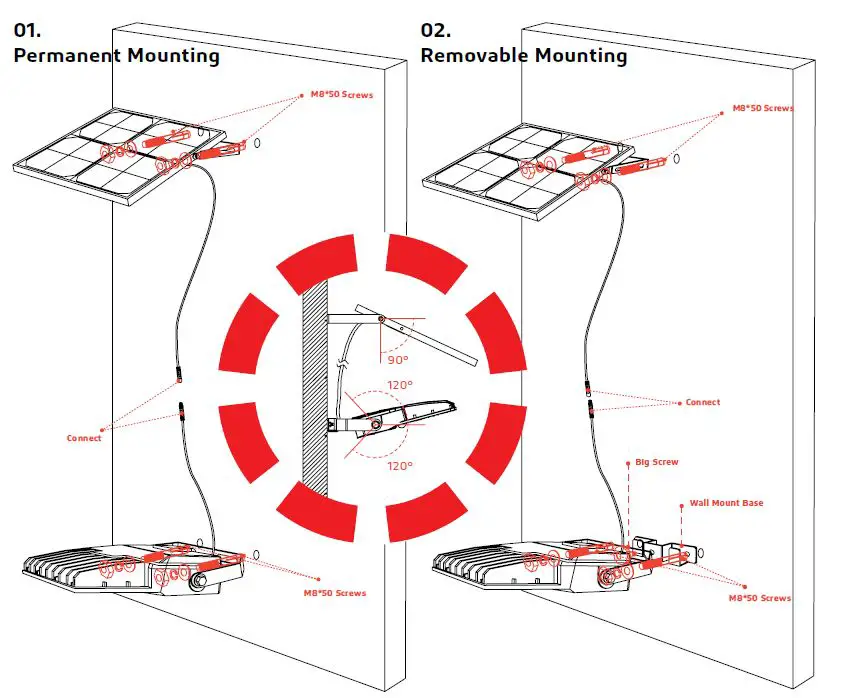 01.
Permanent Mounting

M8*50 Screws

Connect

M8*50 Screws

90°

120°

120°

02.
Removable Mounting

M8*50 Screws

Connect

Big Screw

Wall Mount Base

M8*50 Screws