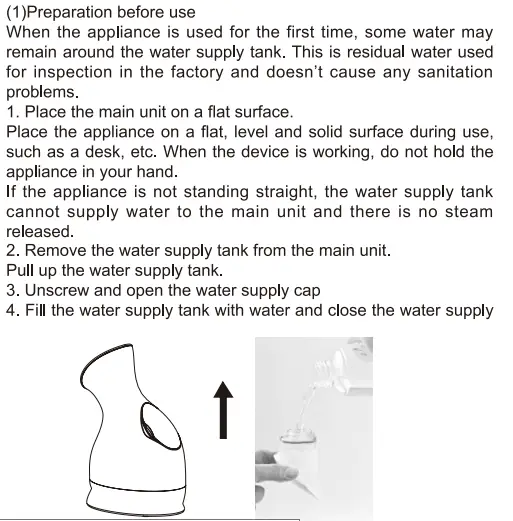 (1)Preparation before use
When the appliance is used for the first time, some water may remain around the water supply tank. This is residual water used for inspection in the factory and doesn't cause any sanitation problems.
1. Place the main unit on a flat surface.
Place the appliance on a flat, level and solid surface during use, such as a desk, etc. When the device is working, do not hold the appliance in your hand.
If the appliance is not standing straight, the water supply tank cannot supply water to the main unit and there is no steam released.
2. Remove the water supply tank from the main unit.
Pull up the water supply tank.
3. Unscrew and open the water supply cap
4. Fill the water supply tank with water and close the water supply