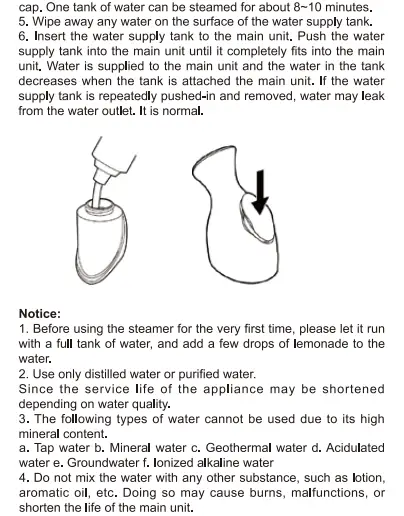 cap. One tank of water can be steamed for about 8~10 minutes.
5. Wipe away any water on the surface of the water supply tank.
6. Insert the water supply tank to the main unit. Push the water supply tank into the main unit until it completely fits into the main unit. Water is supplied to the main unit and the water in the tank decreases when the tank is attached the main unit. If the water supply tank is repeatedly pushed-in and removed, water may leak from the water outlet. It is normal.

Notice:
1. Before using the steamer for the very first time, please let it run with a full tank of water, and add a few drops of lemonade to the water.
2. Use only distilled water or purified water.
Since the service life of the appliance may be shortened depending on water quality.
3. The following types of water cannot be used due to its high mineral content.
a. Tap water b. Mineral water c. Geothermal water d. Acidulated water e. Groundwater f. Ionized alkaline water
4. Do not mix the water with any other substance, such as lotion, aromatic oil, etc. Doing so may cause burns, malfunctions, or shorten the life of the main unit.