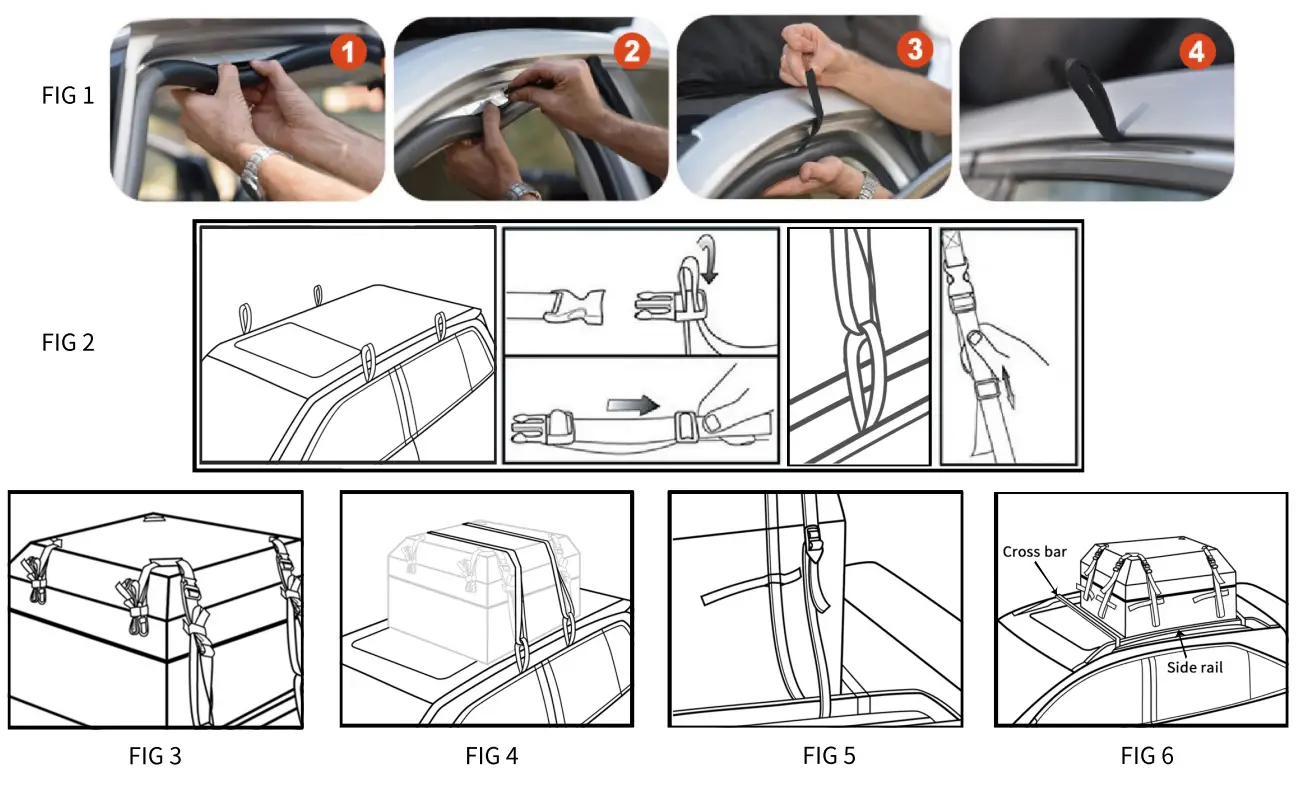 FIG 1

1

2

3

4

FIG 2

Cross bar

Side rail

FIG 3

FIG 4

FIG 5

FIG 6