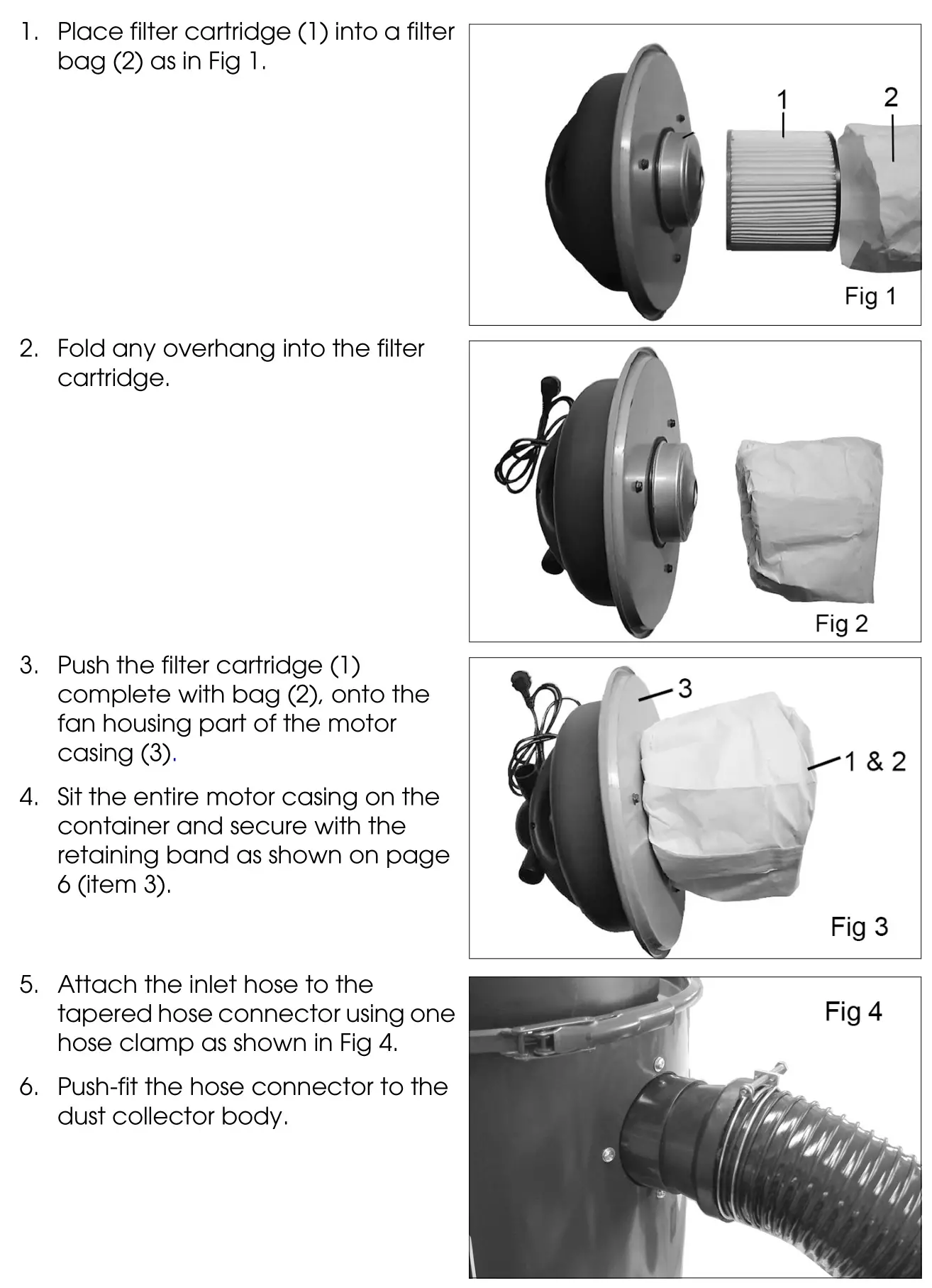 1. Place filter cartridge (1) into a filter bag (2) as in Fig 1.

1

2

Fig 1

2. Fold any overhang into the filter cartridge.

Fig 2

3. Push the filter cartridge (1) complete with bag (2), onto the fan housing part of the motor casing (3).

4. Sit the entire motor casing on the container and secure with the retaining band as shown on page 6 (item 3).

3

1 & 2

Fig 3

5. Attach the inlet hose to the tapered hose connector using one hose clamp as shown in Fig 4.

6. Push-fit the hose connector to the dust collector body.

Fig 4