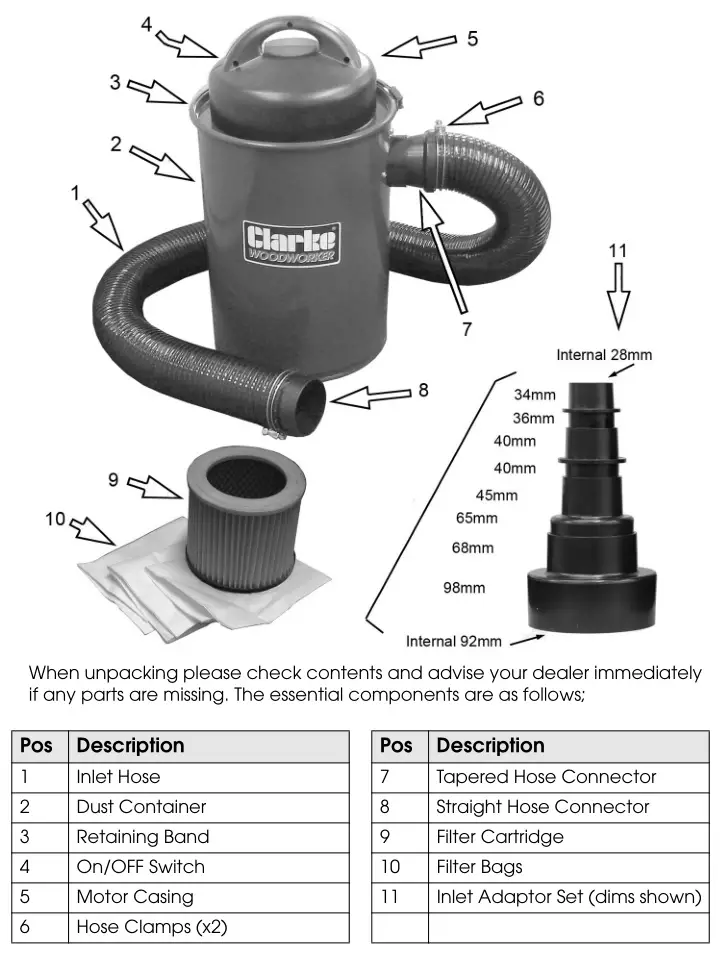 4
5
3
6
2
1
Clarke WOODWORKER
7
11
Internal 28mm
34mm
36mm
40mm
40mm
45mm
65mm
68mm
98mm
Internal 92mm
8
9
10

When unpacking please check contents and advise your dealer immediately if any parts are missing. The essential components are as follows;

| Pos | Description |
|---|---|
| 1 | Inlet Hose |
| 2 | Dust Container |
| 3 | Retaining Band |
| 4 | On/OFF Switch |
| 5 | Motor Casing |
| 6 | Hose Clamps (x2) |

| Pos | Description |
|---|---|
| 7 | Tapered Hose Connector |
| 8 | Straight Hose Connector |
| 9 | Filter Cartridge |
| 10 | Filter Bags |
| 11 | Inlet Adaptor Set (dims shown) |
| | |